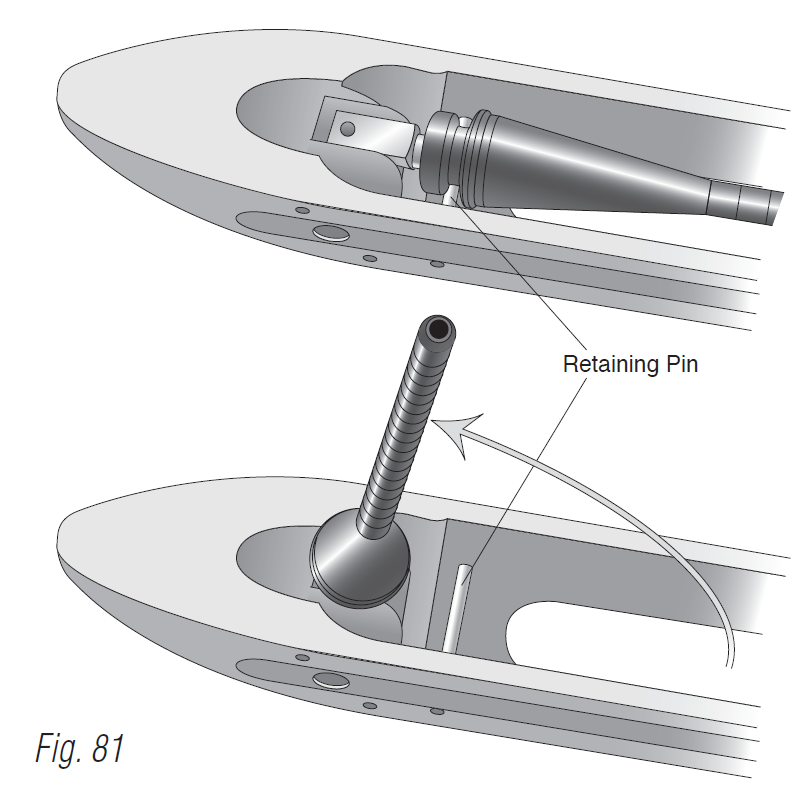 Retaining Pin

Fig. 81