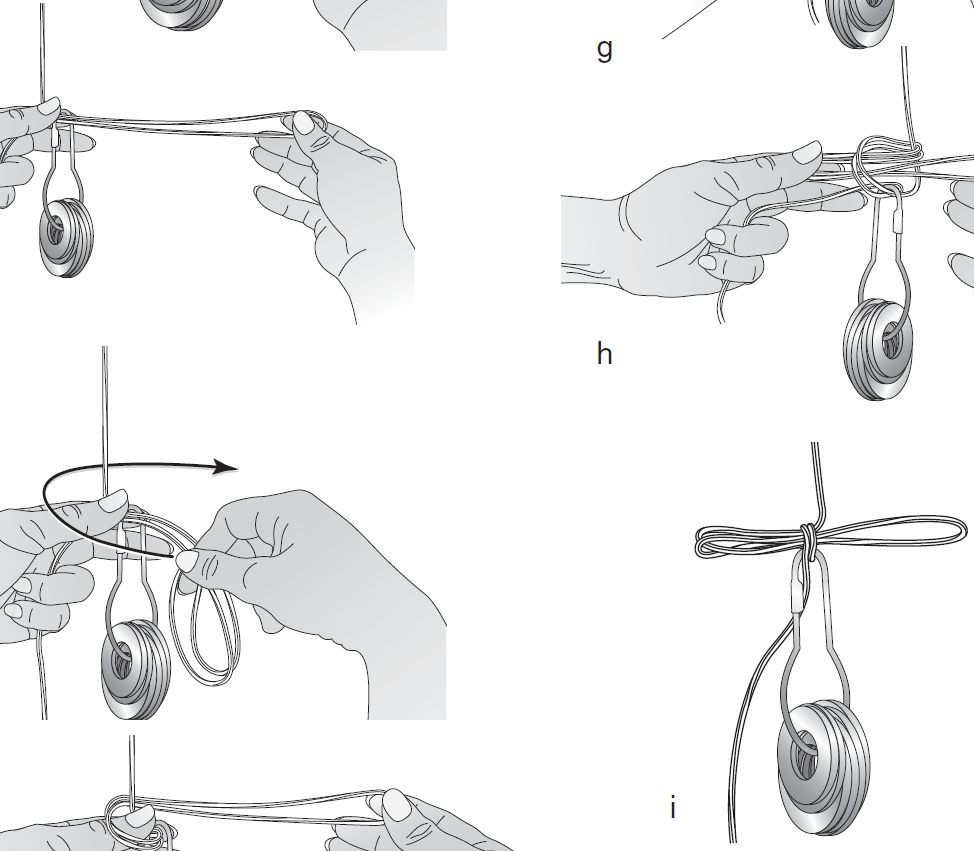 g

h

i